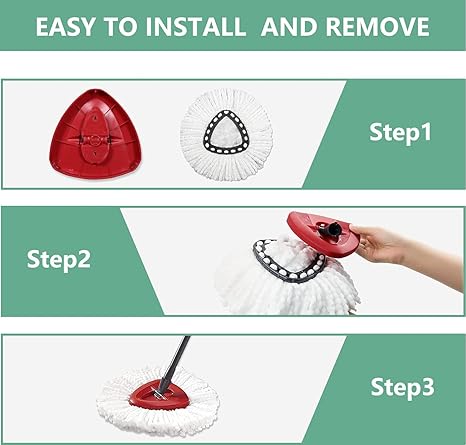 EASY TO INSTALL AND REMOVE

Step1

Step2

Step3