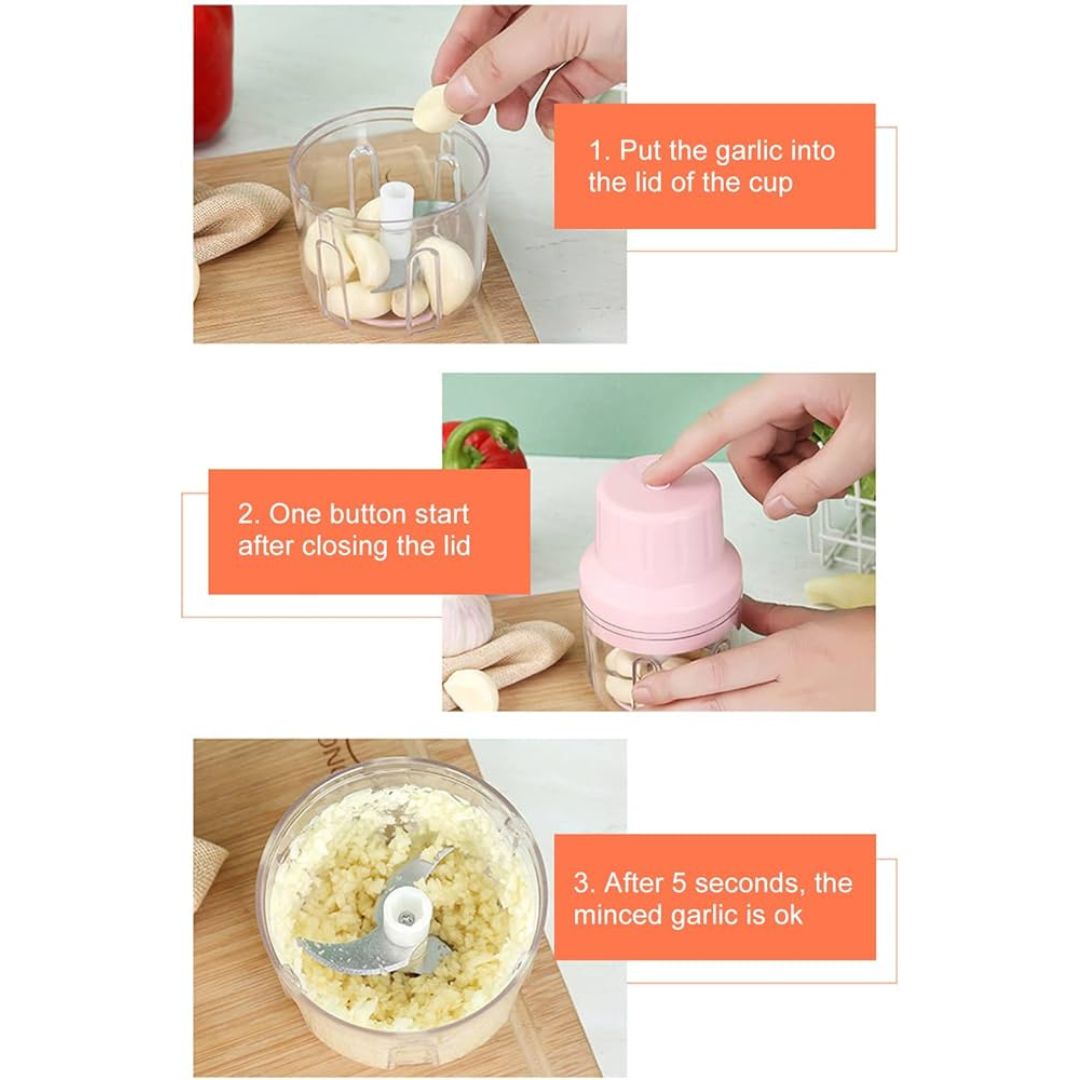 1. Put the garlic into the lid of the cup

2. One button start after closing the lid

3. After 5 seconds, the minced garlic is ok